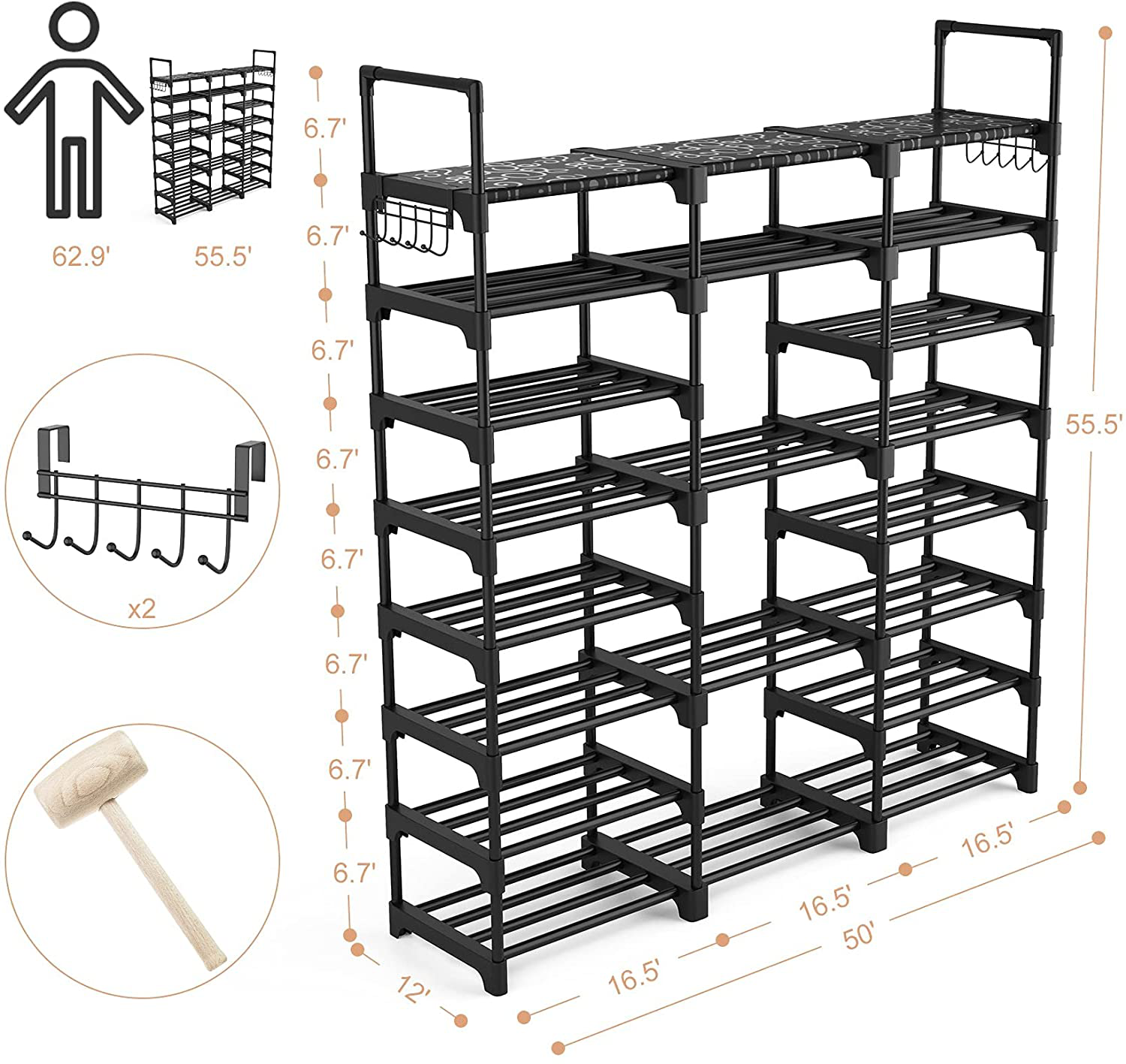 62.9'
55.5'

x2

6.7'
6.7'
6.7'
6.7'
6.7'
6.7'
6.7'
6.7'

55.5'

12'
16.5'
16.5'
16.5'
50'