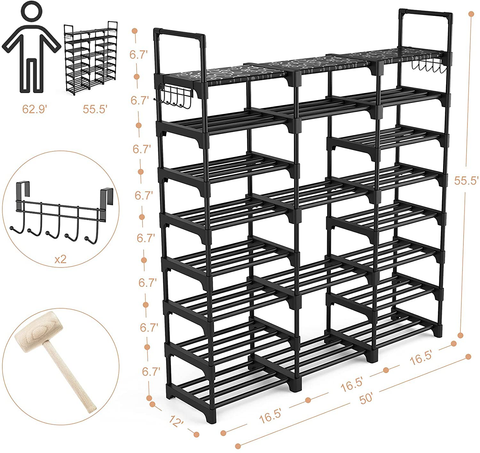 62.9'
55.5'
x2
6.7'
6.7'
6.7'
6.7'
6.7'
6.7'
6.7'
6.7'
55.5'
12'
16.5'
16.5'
16.5'
50'