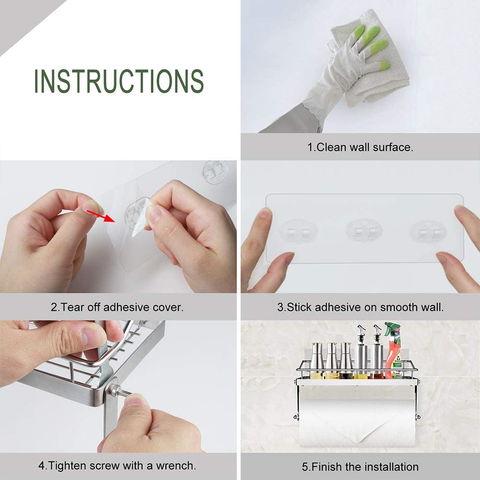 INSTRUCTIONS

1.Clean wall surface.

2.Tear off adhesive cover.

3.Stick adhesive on smooth wall.

4.Tighten screw with a wrench.

5.Finish the installation