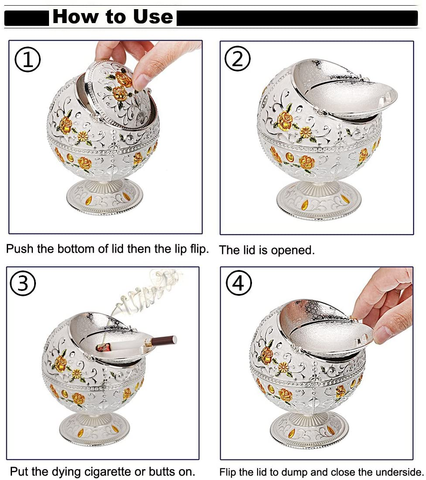 How to Use

①

Push the bottom of lid then the lip flip.

②

The lid is opened.

③

Put the dying cigarette or butts on.

④

Flip the lid to dump and close the underside.