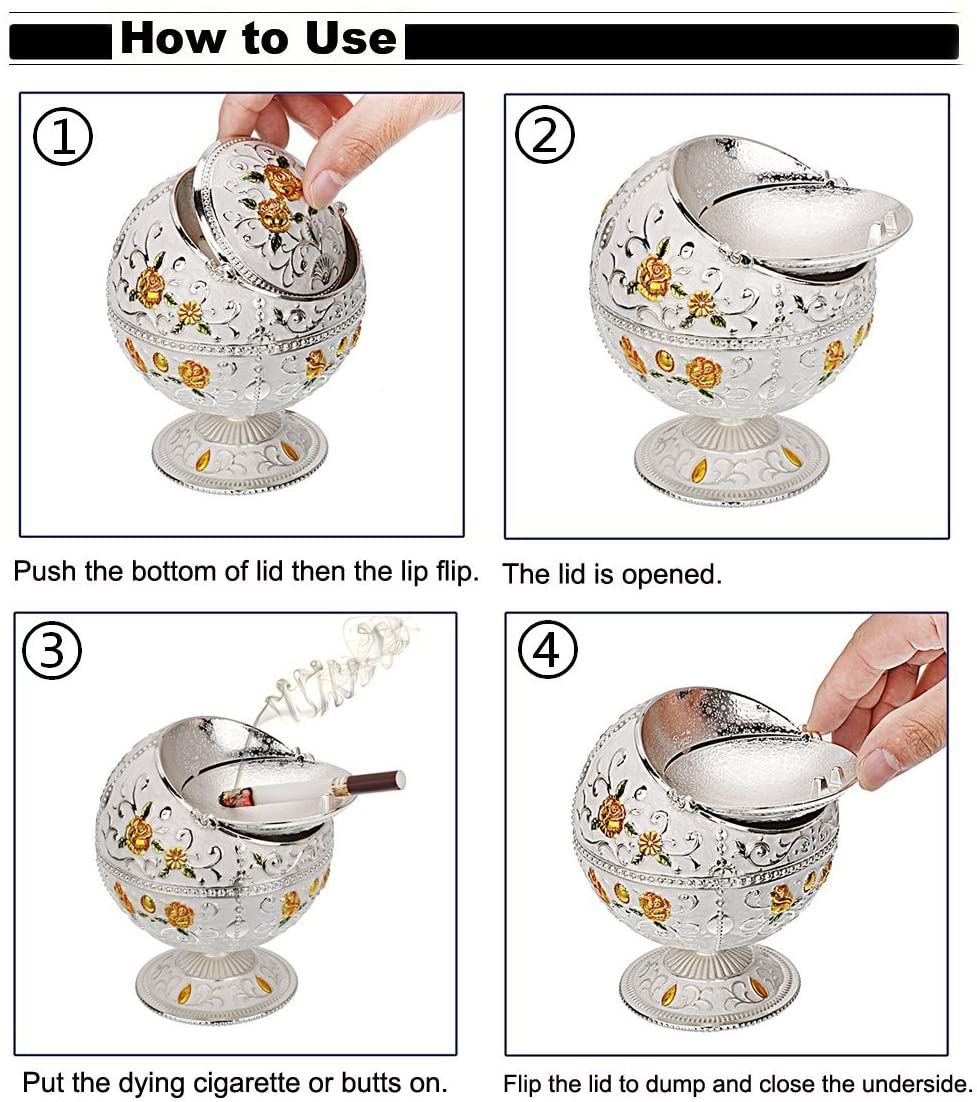 How to Use

①

Push the bottom of lid then the lip flip.

②

The lid is opened.

③

Put the dying cigarette or butts on.

④

Flip the lid to dump and close the underside.